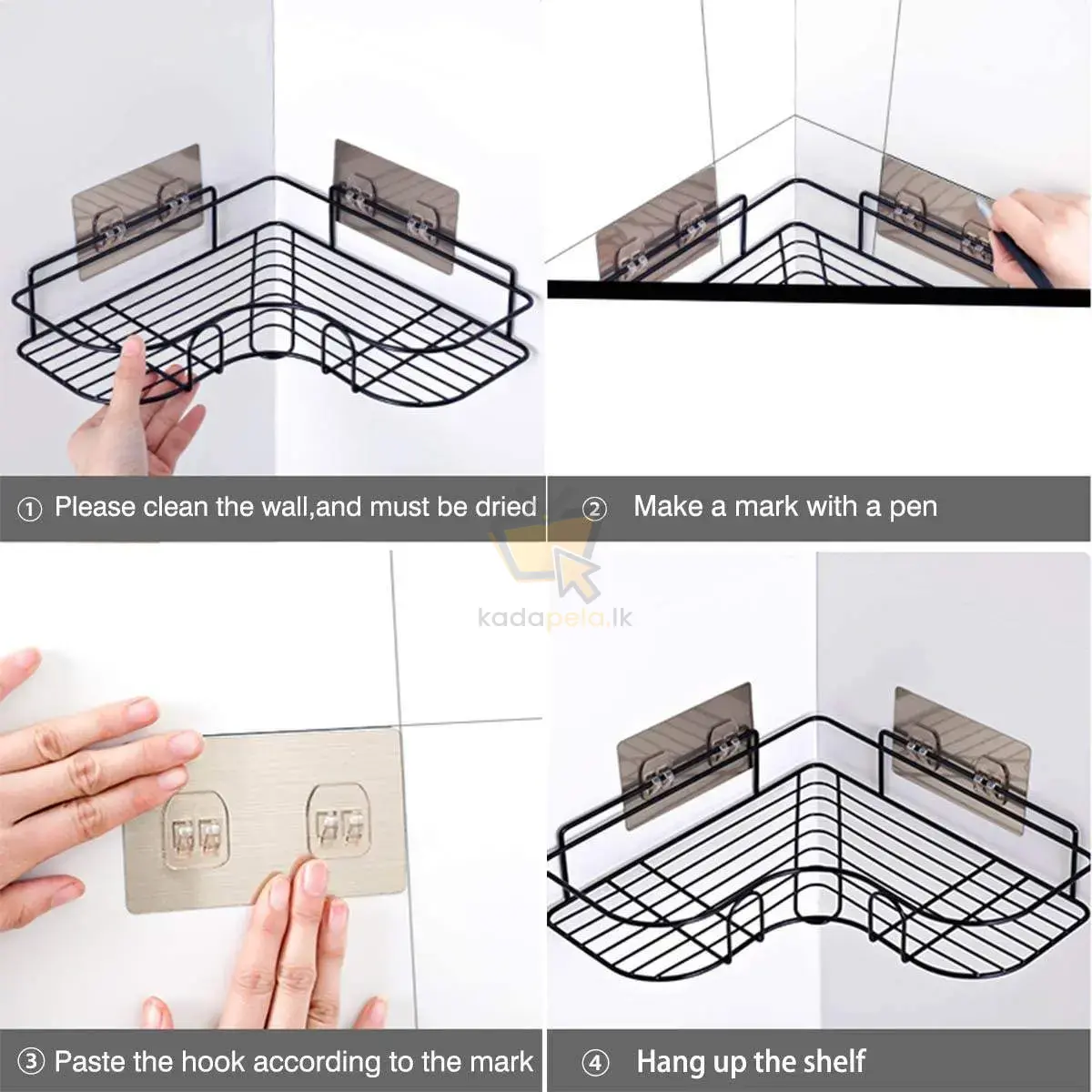 ① Please clean the wall,and must be dried

② Make a mark with a pen

kadapela.lk

③ Paste the hook according to the mark

④ Hang up the shelf